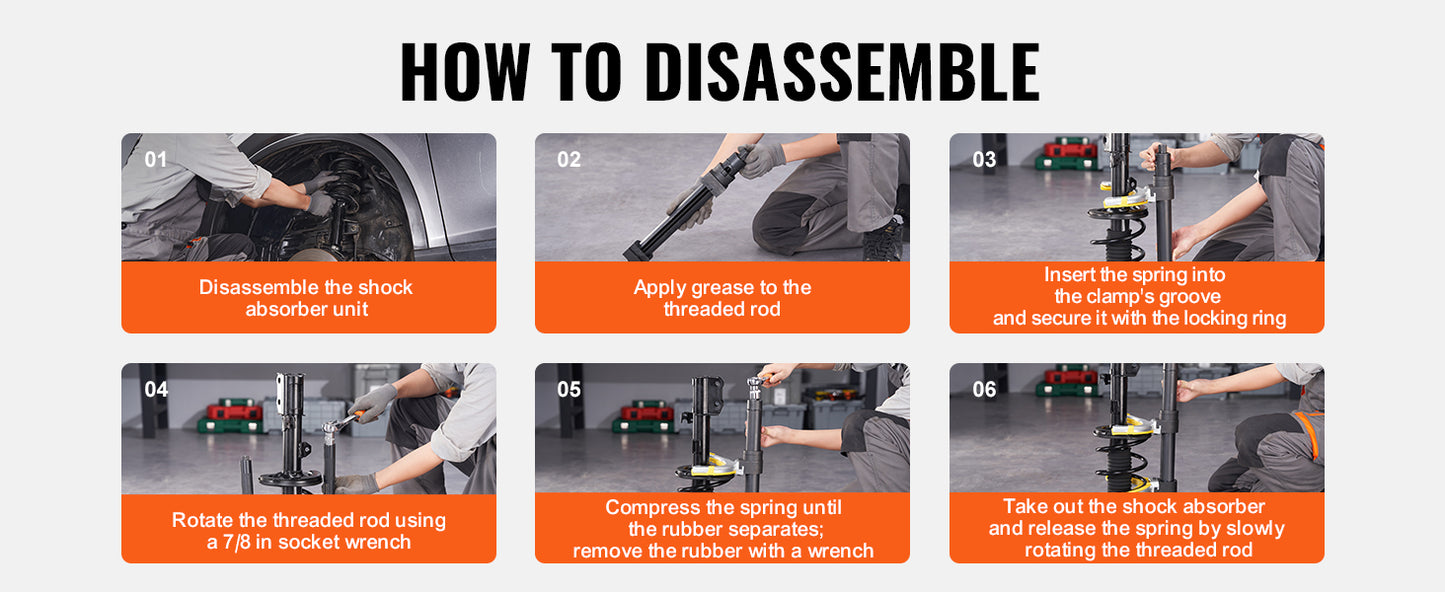 HOW TO DISASSEMBLE

01
Disassemble the shock absorber unit

02
Apply grease to the threaded rod

03
Insert the spring into the clamp's groove and secure it with the locking ring

04
Rotate the threaded rod using a 7/8 in socket wrench

05
Compress the spring until the rubber separates; remove the rubber with a wrench

06
Take out the shock absorber and release the spring by slowly rotating the threaded rod