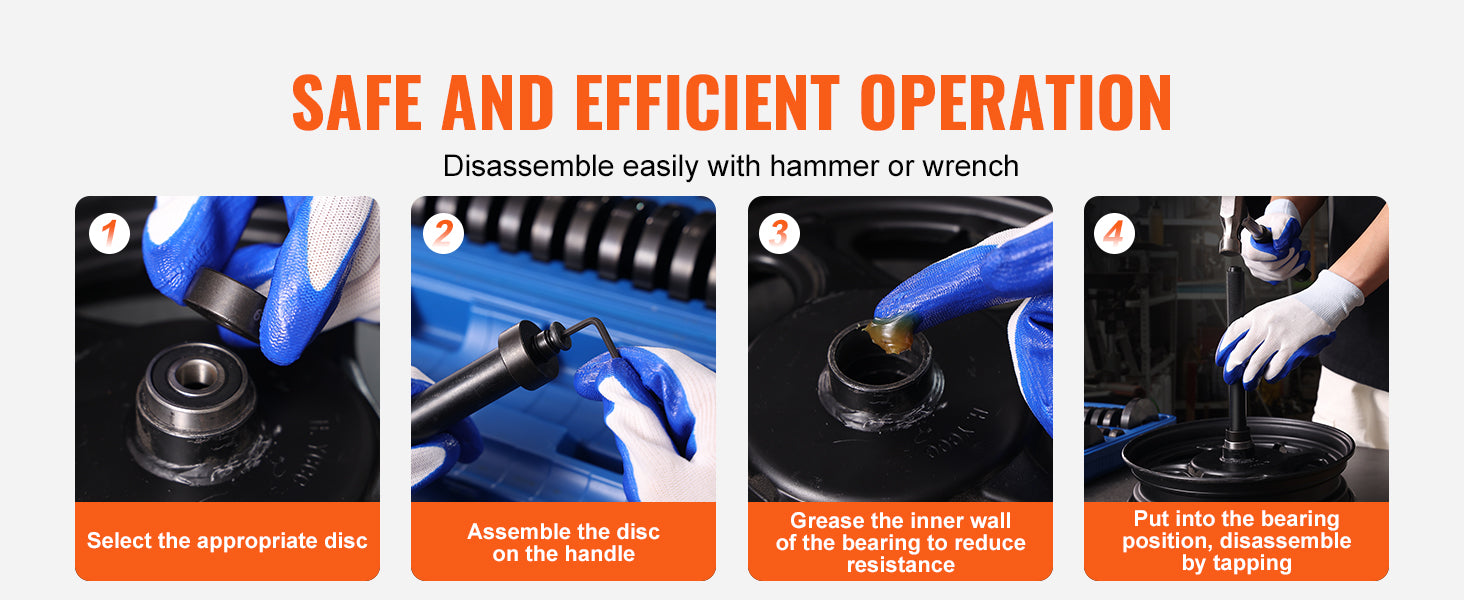 SAFE AND EFFICIENT OPERATION

Disassemble easily with hammer or wrench

1

Select the appropriate disc

2

Assemble the disc on the handle

3

Grease the inner wall of the bearing to reduce resistance

4

Put into the bearing position, disassemble by tapping