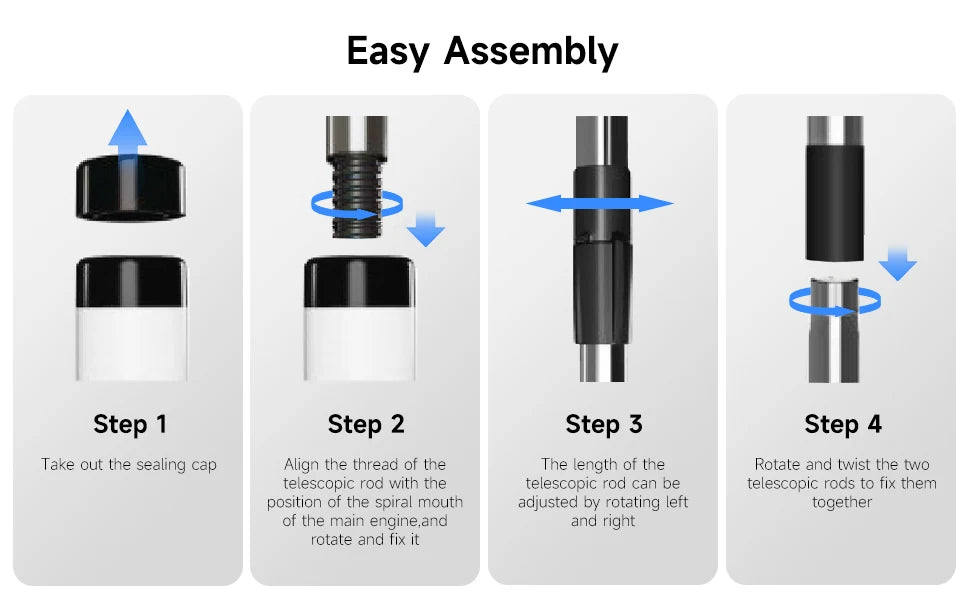 Easy Assembly

Step 1

Take out the sealing cap

Step 2

Align the thread of the telescopic rod with the position of the spiral mouth of the main engine,and rotate and fix it

Step 3

The length of the telescopic rod can be adjusted by rotating left and right

Step 4

Rotate and twist the two telescopic rods to fix them together