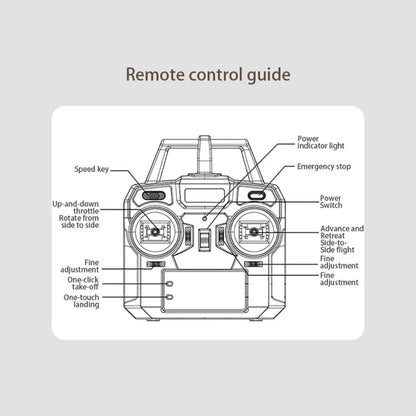 Remote control guide

Speed key

Up-and-down throttle Rotate from side to side

Fine adjustment

One-click take-off

One-touch landing

Power indicator light

Emergency stop

Power Switch

Advance and Retreat Side-to-Side flight

Fine adjustment

Fine adjustment