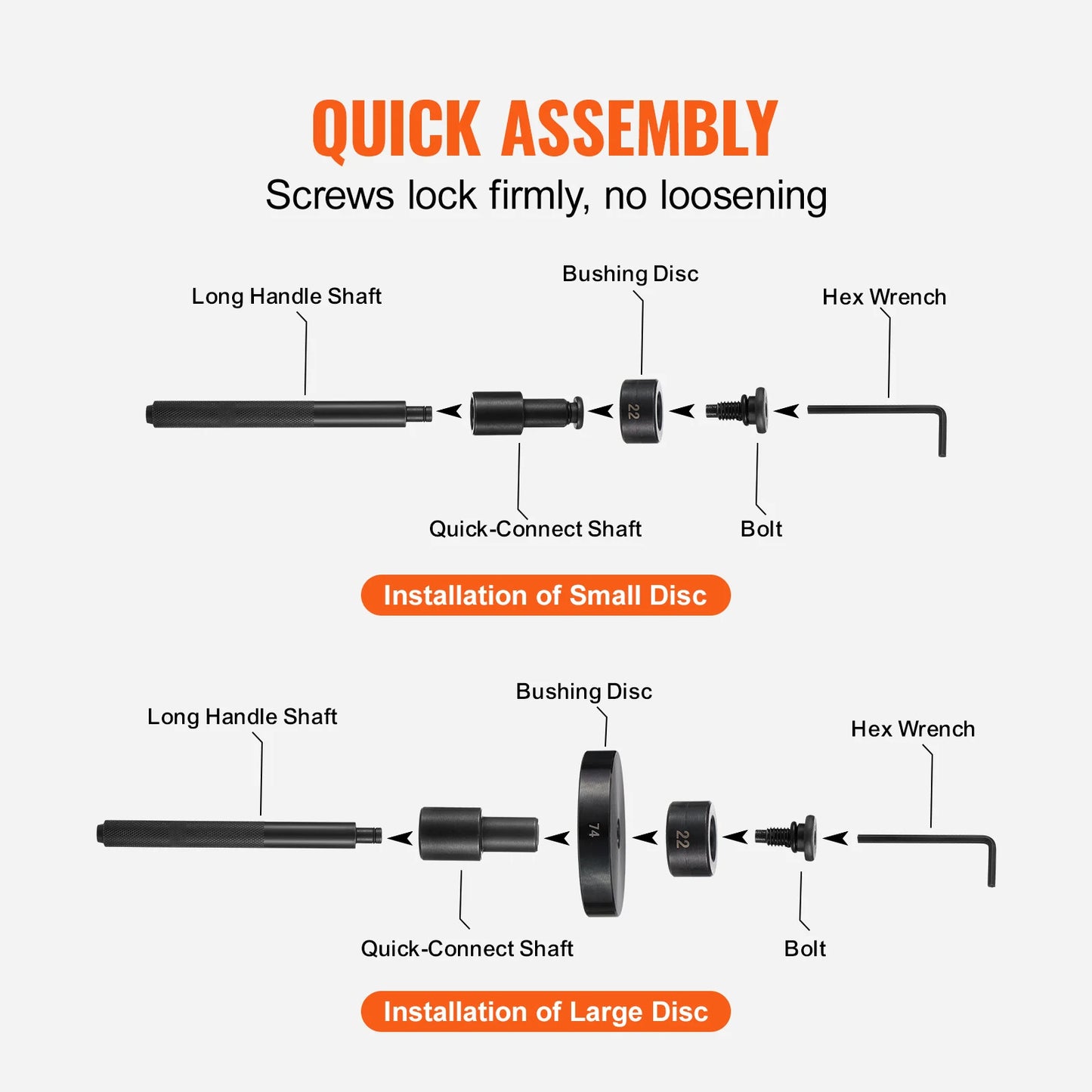 QUICK ASSEMBLY
Screws lock firmly, no loosening

Long Handle Shaft
Bushing Disc
Hex Wrench
22
Quick-Connect Shaft
Bolt

Installation of Small Disc

Long Handle Shaft
Bushing Disc
Hex Wrench
74
22
Quick-Connect Shaft
Bolt

Installation of Large Disc