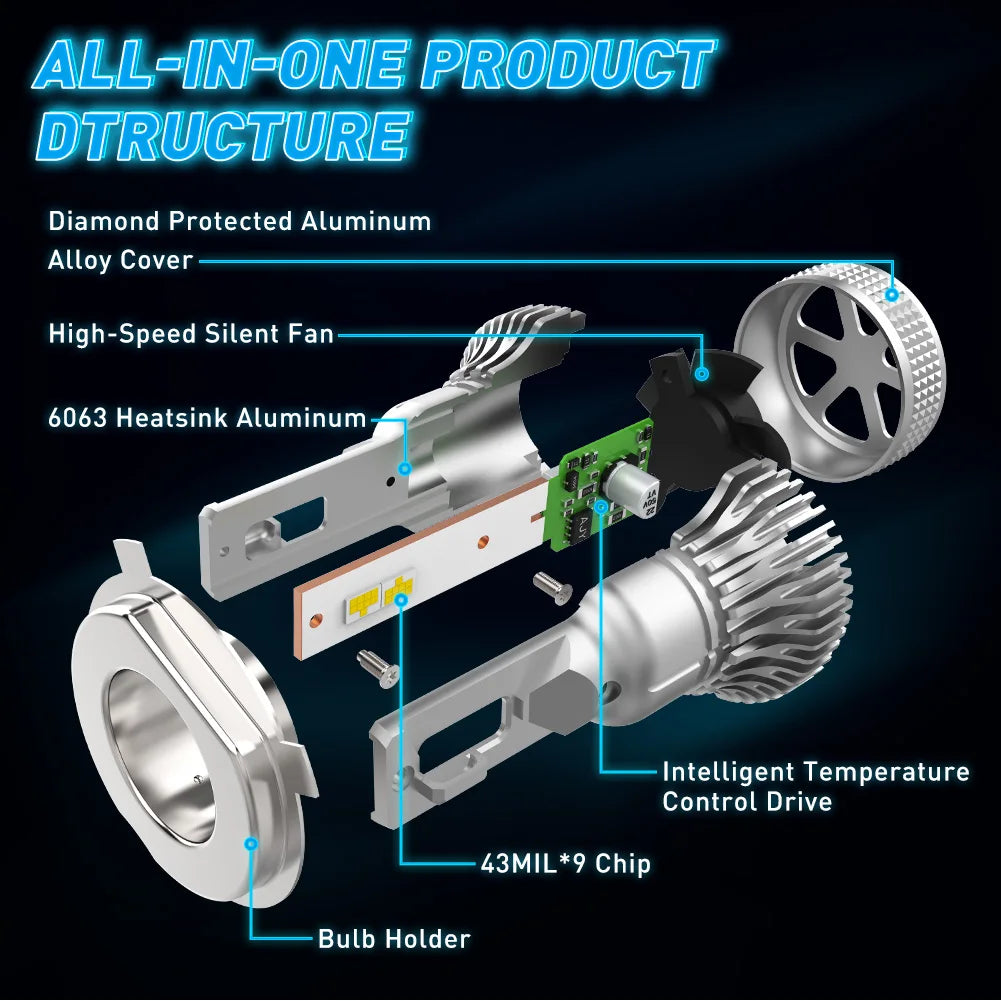 ALL-IN-ONE PRODUCT DTRUCTURE

Diamond Protected Aluminum Alloy Cover

High-Speed Silent Fan

6063 Heatsink Aluminum

Intelligent Temperature Control Drive

43MIL*9 Chip

Bulb Holder