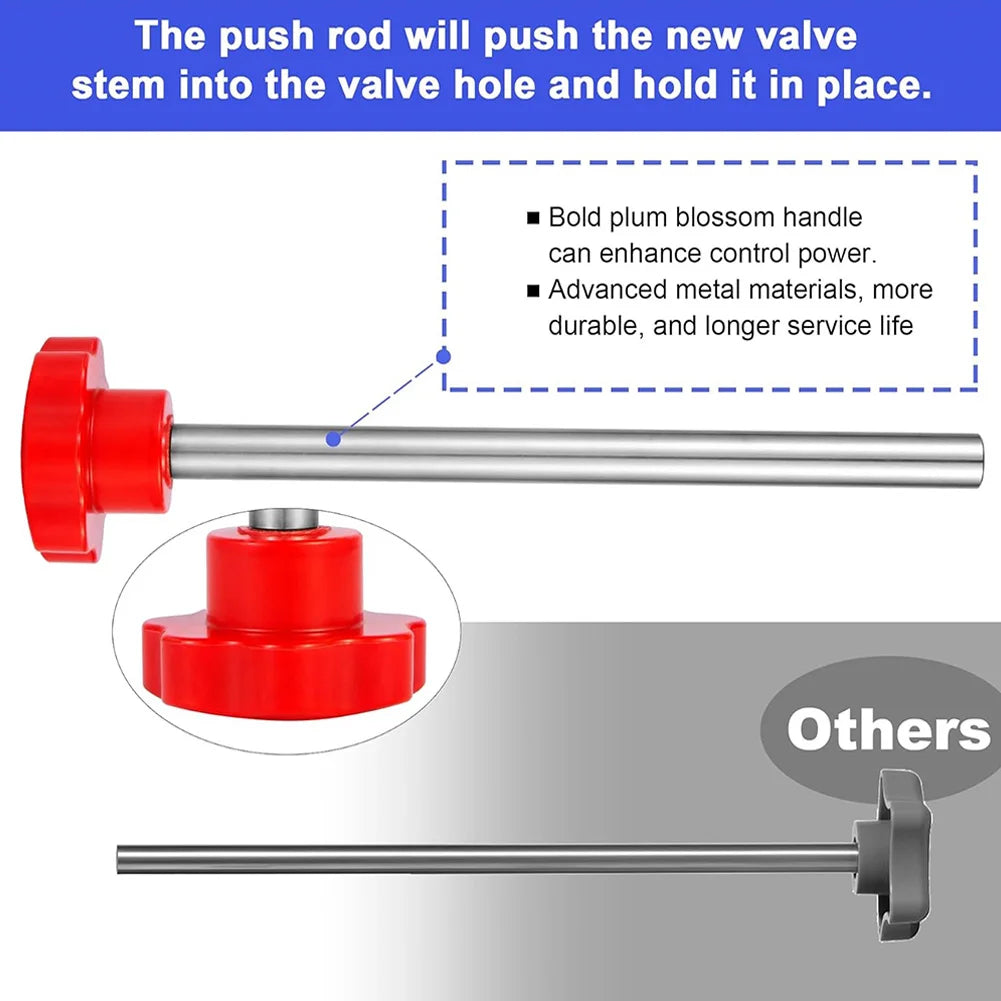 The push rod will push the new valve stem into the valve hole and hold it in place.

■ Bold plum blossom handle can enhance control power.
■ Advanced metal materials, more durable, and longer service life

Others